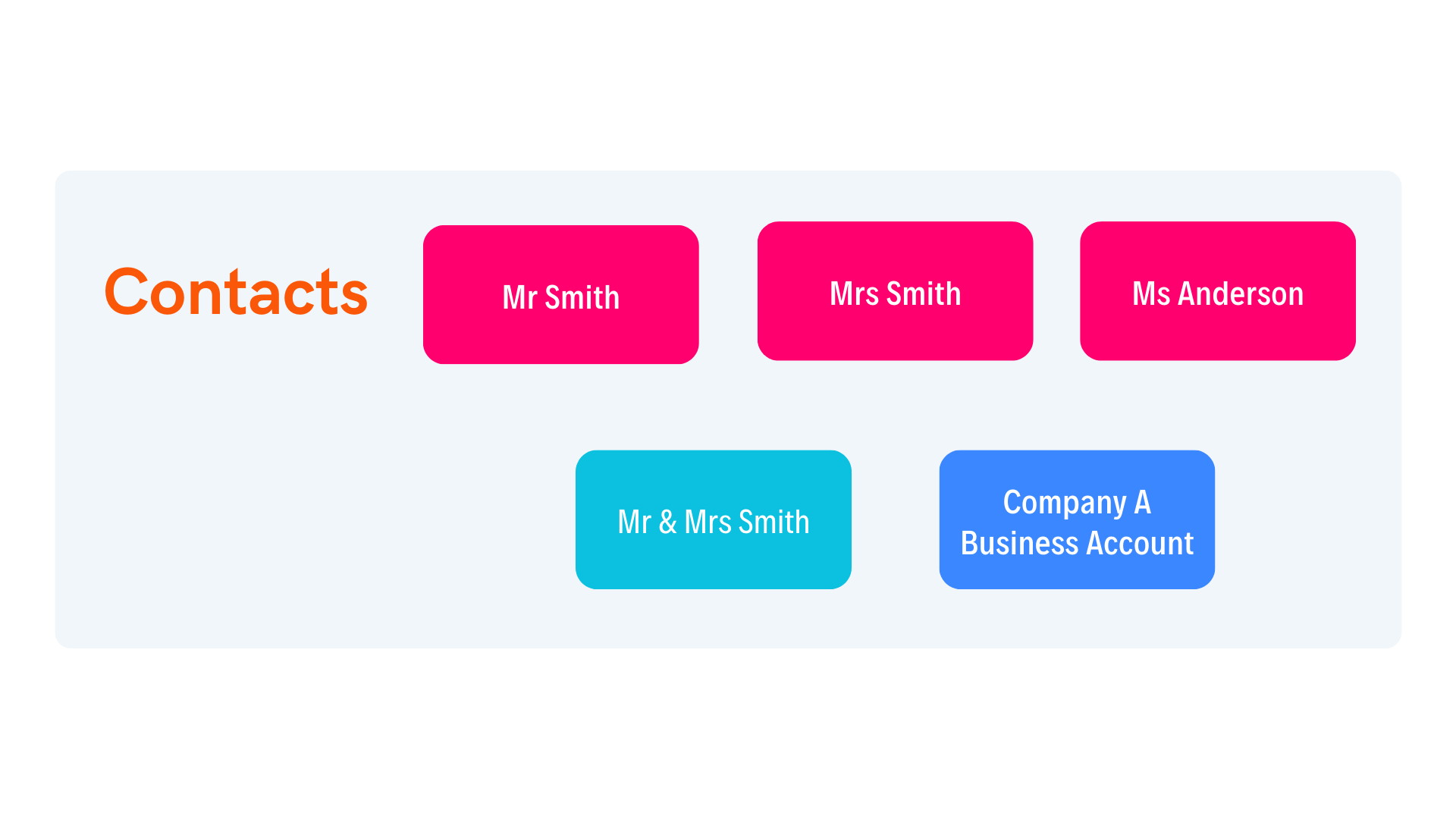 Contacts

Mr Smith

Mrs Smith

Ms Anderson

Mr & Mrs Smith

Company A
Business Account